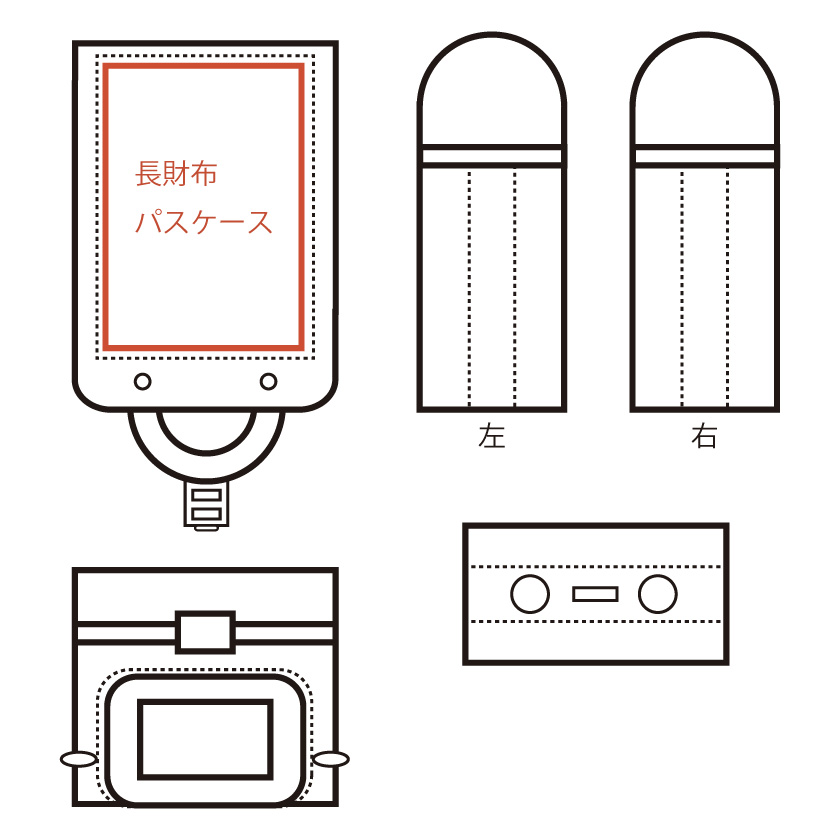 長財布
パスケース

左

右